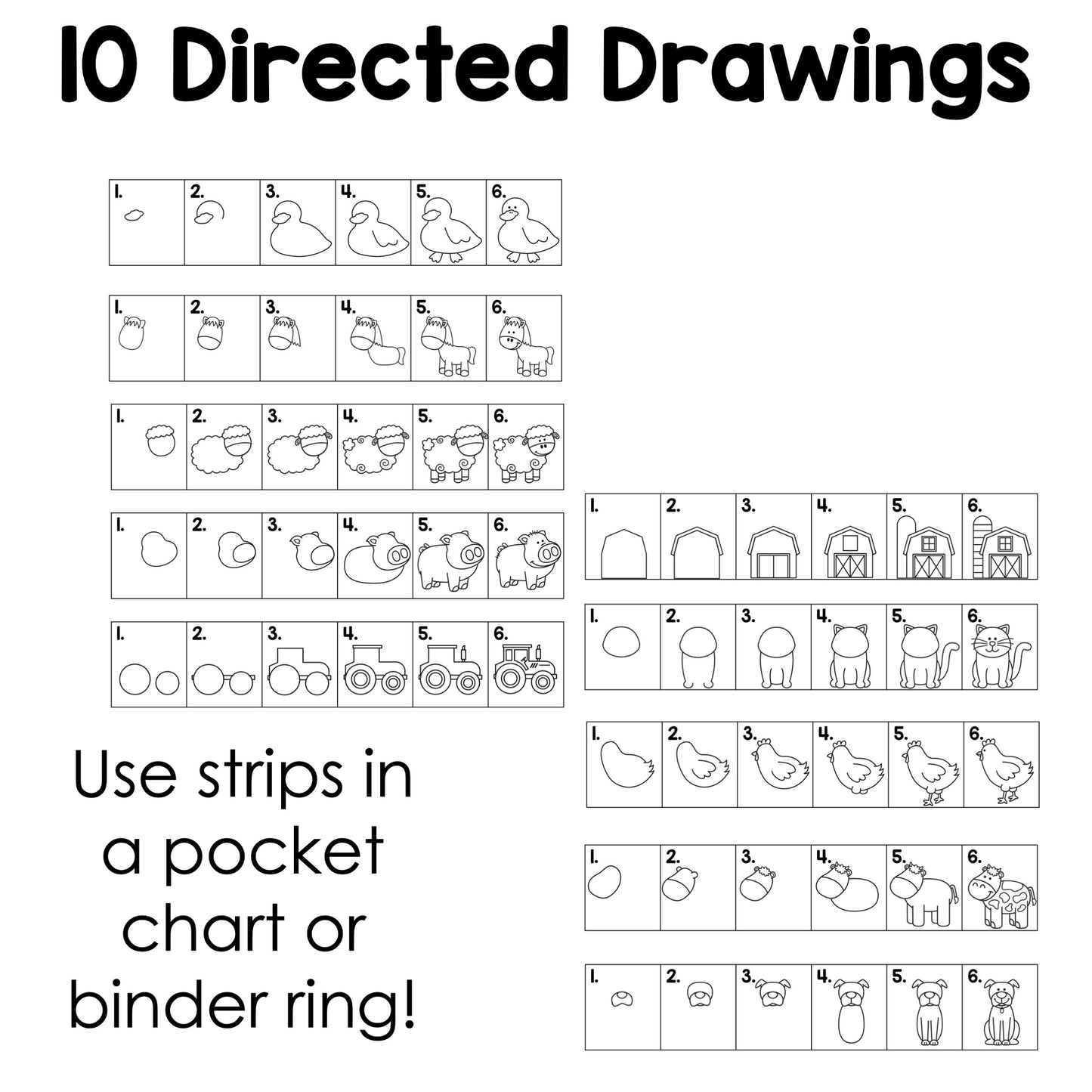 10 Directed Drawings

| 1. | 2. | 3. | 4. | 5. | 6. |
|---|---|---|---|---|---|

| 1. | 2. | 3. | 4. | 5. | 6. |
|---|---|---|---|---|---|

| 1. | 2. | 3. | 4. | 5. | 6. |
|---|---|---|---|---|---|

| 1. | 2. | 3. | 4. | 5. | 6. |
|---|---|---|---|---|---|

| 1. | 2. | 3. | 4. | 5. | 6. |
|---|---|---|---|---|---|

Use strips in a pocket chart or binder ring!

| 1. | 2. | 3. | 4. | 5. | 6. |
|---|---|---|---|---|---|

| 1. | 2. | 3. | 4. | 5. | 6. |
|---|---|---|---|---|---|

| 1. | 2. | 3. | 4. | 5. | 6. |
|---|---|---|---|---|---|

| 1. | 2. | 3. | 4. | 5. | 6. |
|---|---|---|---|---|---|

| 1. | 2. | 3. | 4. | 5. | 6. |
|---|---|---|---|---|---|