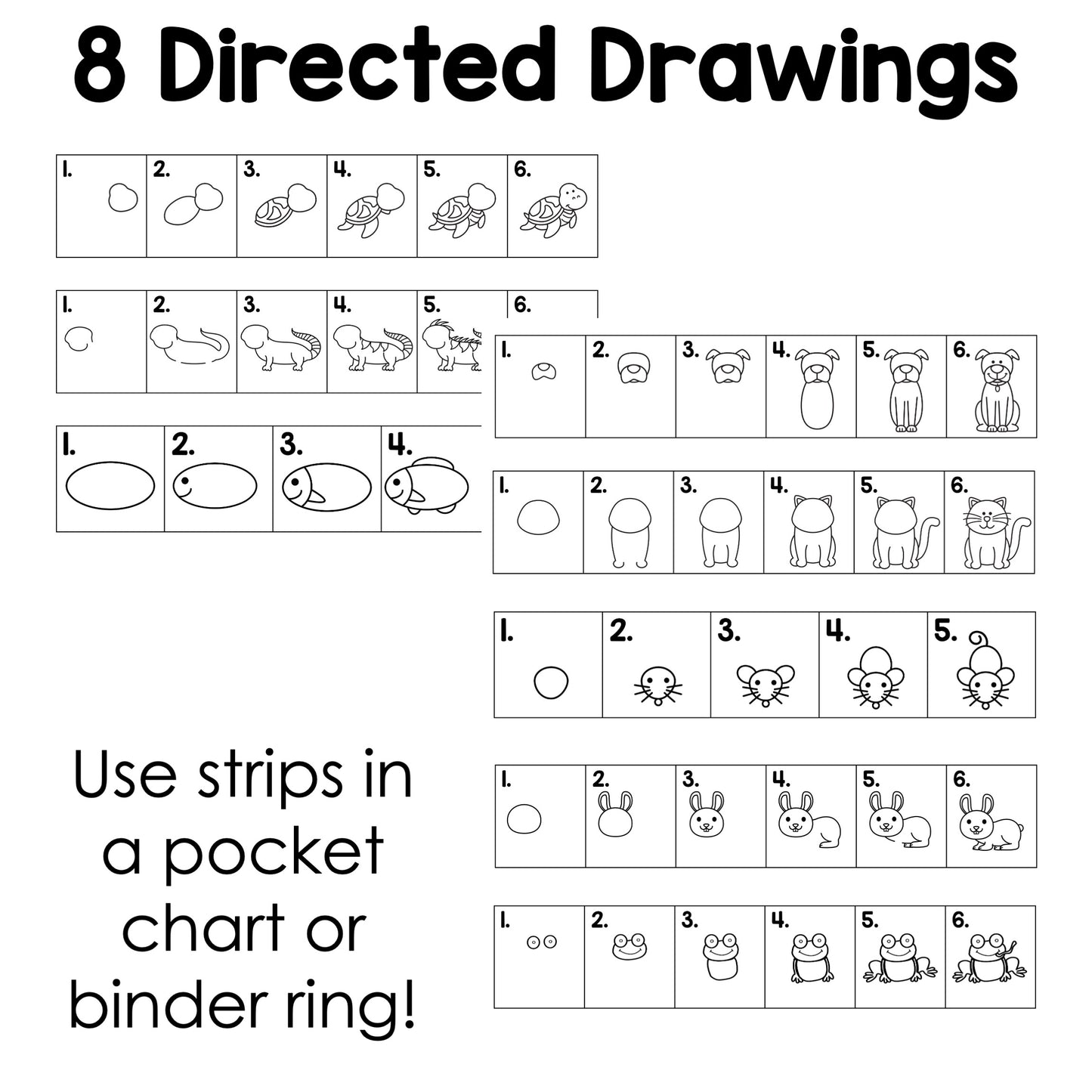 8 Directed Drawings

1. 2. 3. 4. 5. 6.

1. 2. 3. 4. 5. 6.

1. 2. 3. 4.

1. 2. 3. 4. 5. 6.

1. 2. 3. 4. 5. 6.

1. 2. 3. 4. 5.

1. 2. 3. 4. 5. 6.

1. 2. 3. 4. 5. 6.

Use strips in a pocket chart or binder ring!